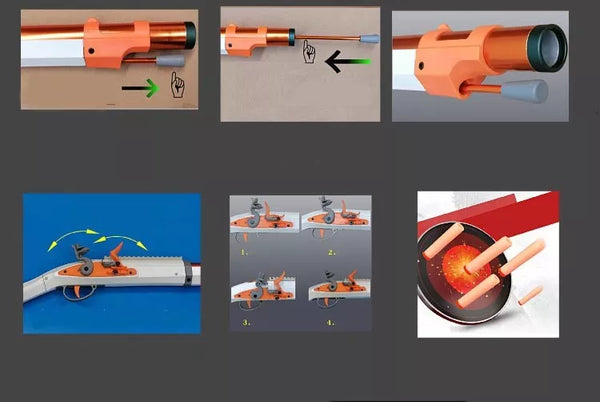 1.
2.
3.
4.