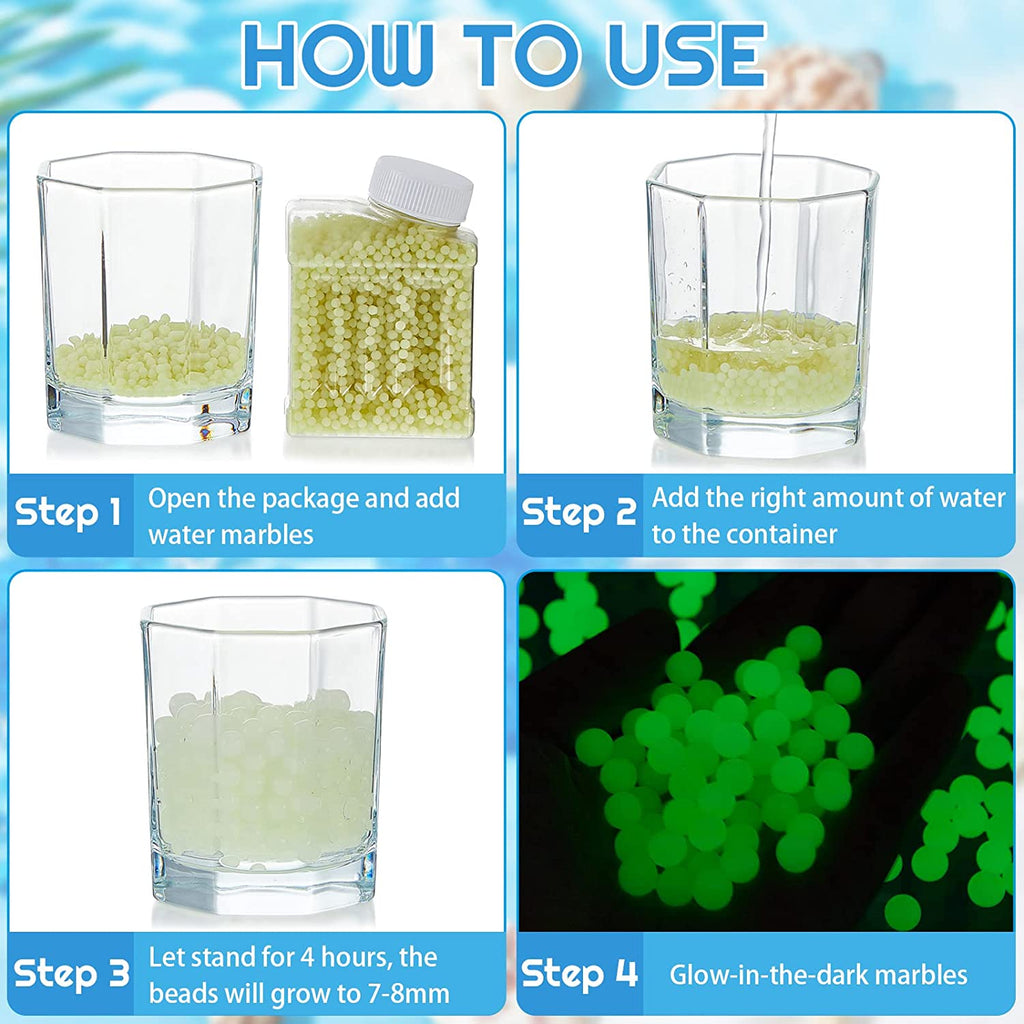 HOW TO USE

Step 1 Open the package and add water marbles

Step 2 Add the right amount of water to the container

Step 3 Let stand for 4 hours, the beads will grow to 7-8mm

Step 4 Glow-in-the-dark marbles