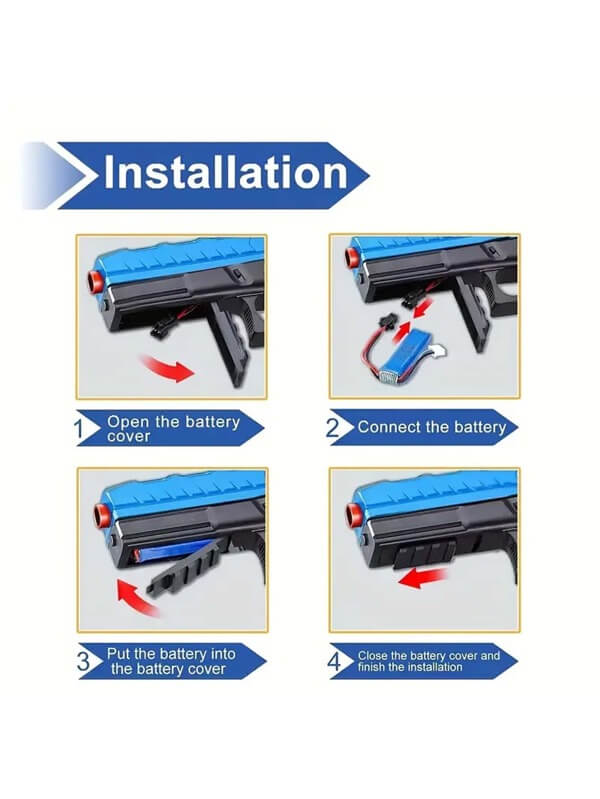 Installation

1 Open the battery cover

2 Connect the battery

3 Put the battery into the battery cover

4 Close the battery cover and finish the installation