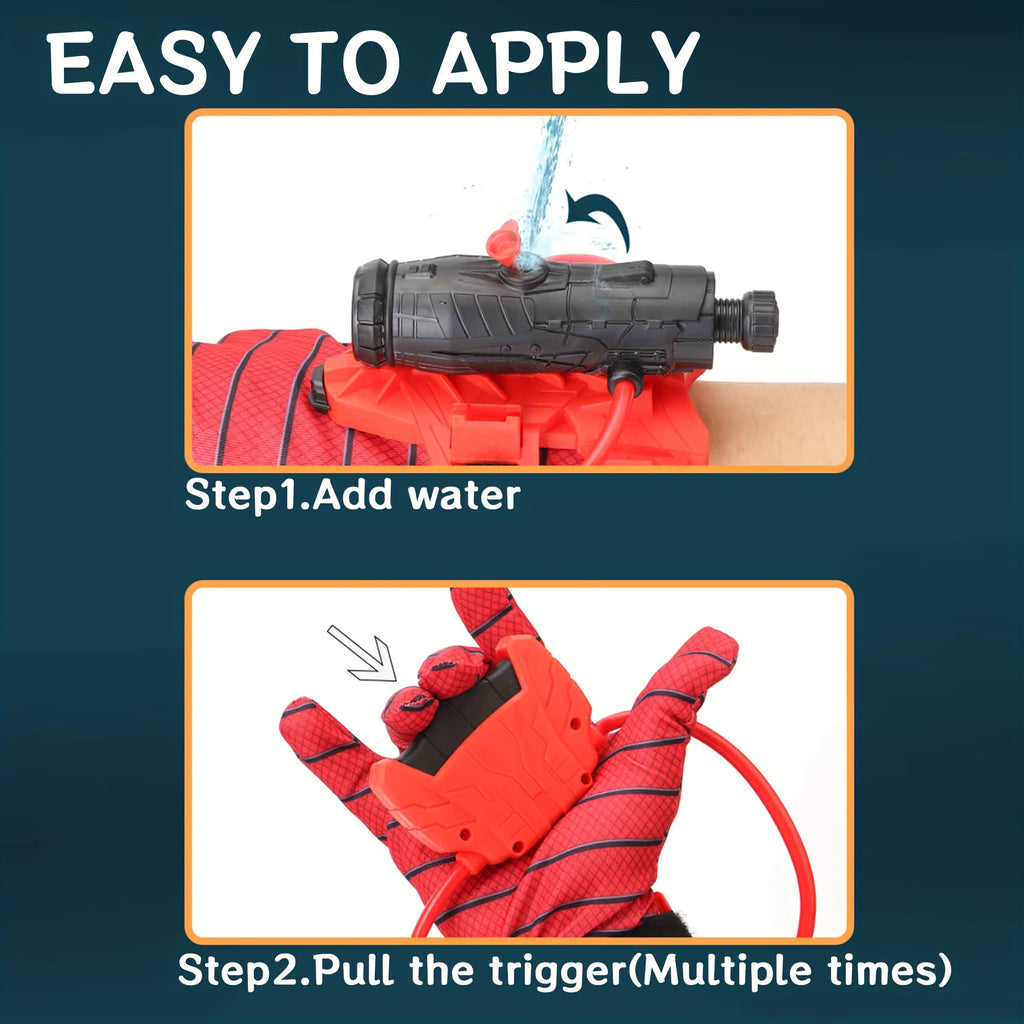 EASY TO APPLY

Step1.Add water

Step2.Pull the trigger(Multiple times)