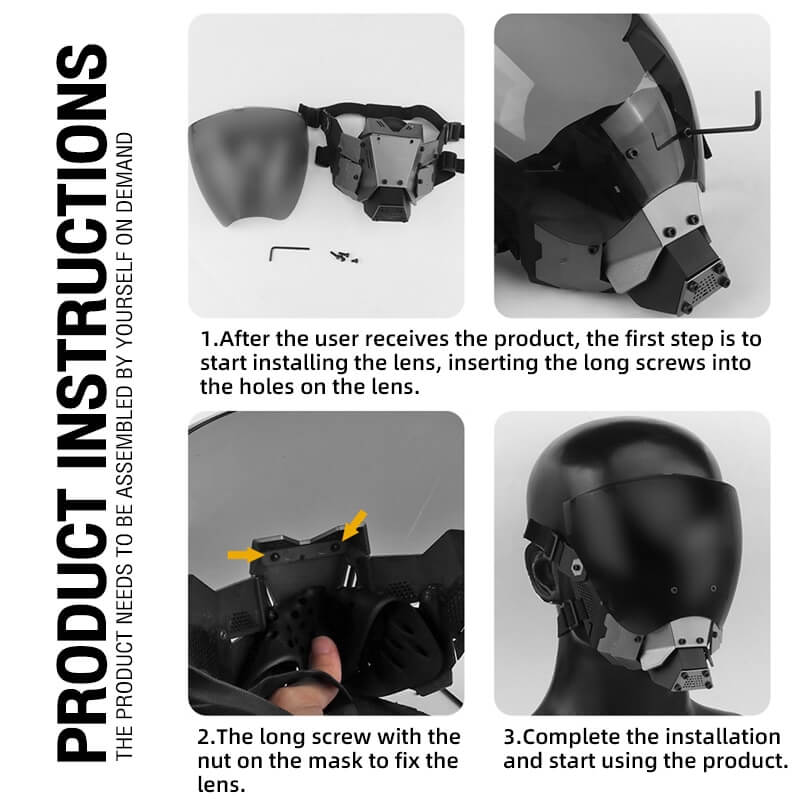 PRODUCT INSTRUCTIONS
THE PRODUCT NEEDS TO BE ASSEMBLED BY YOURSELF ON DEMAND

1.After the user receives the product, the first step is to start installing the lens, inserting the long screws into the holes on the lens.

2.The long screw with the nut on the mask to fix the lens.

3.Complete the installation and start using the product.